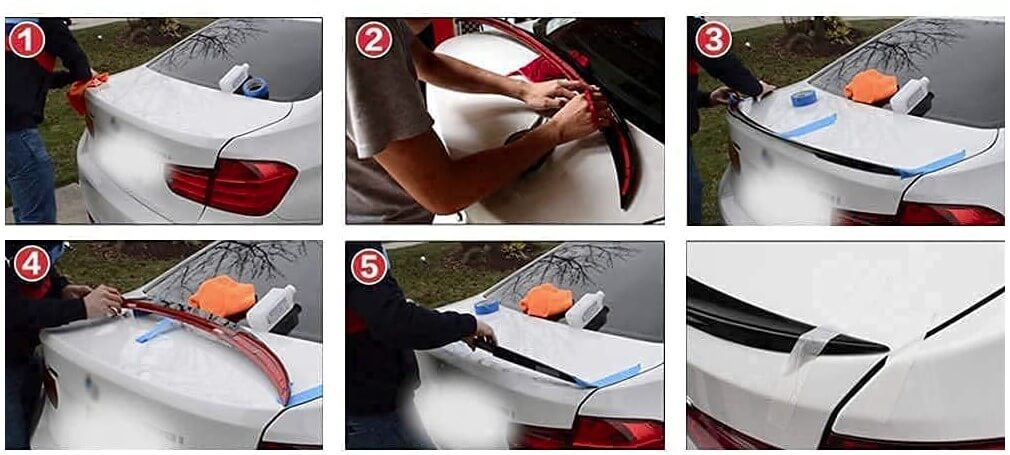 1

2

3

4

5