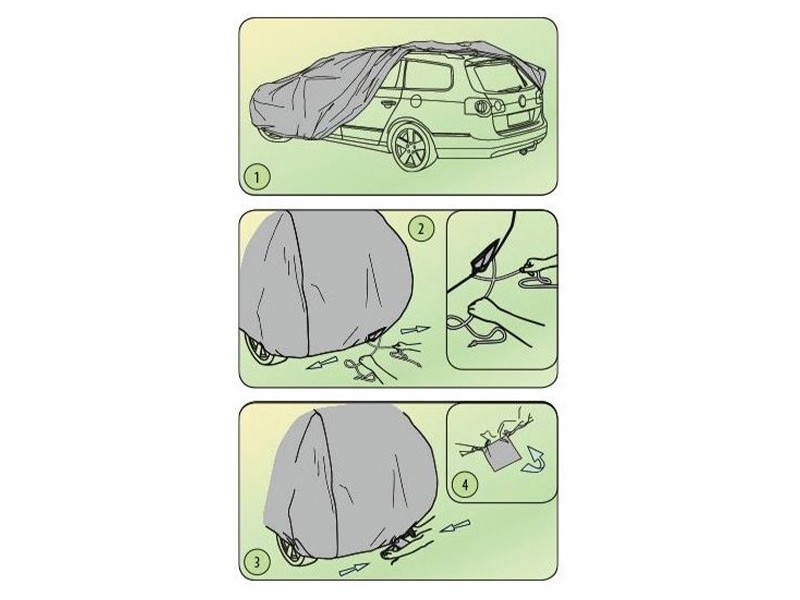 1

2

3

4