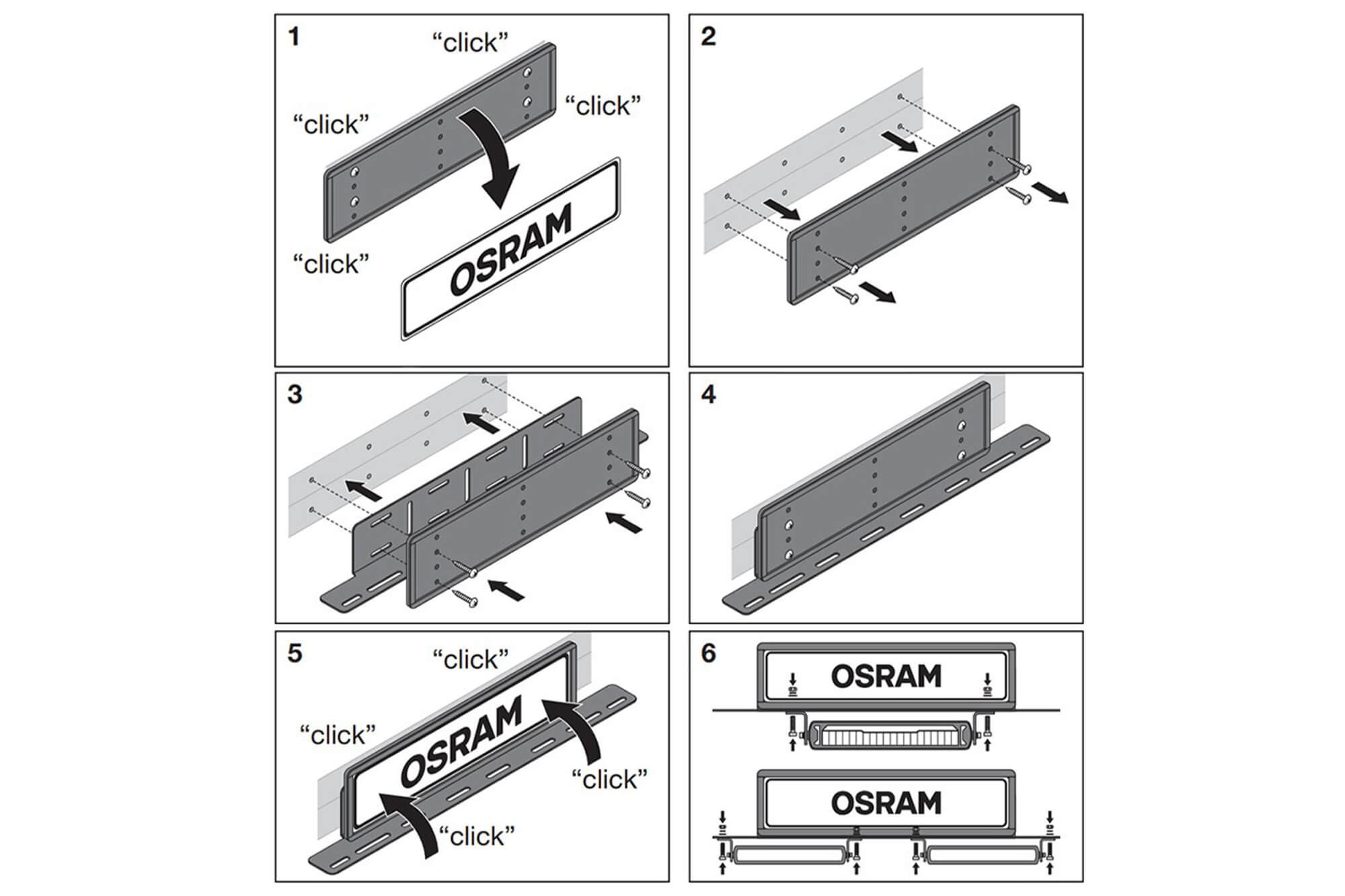 1
“click”
“click”
“click”
“click”
OSRAM

2

3

4

5
“click”
“click”
OSRAM
“click”
“click”

6
OSRAM
OSRAM