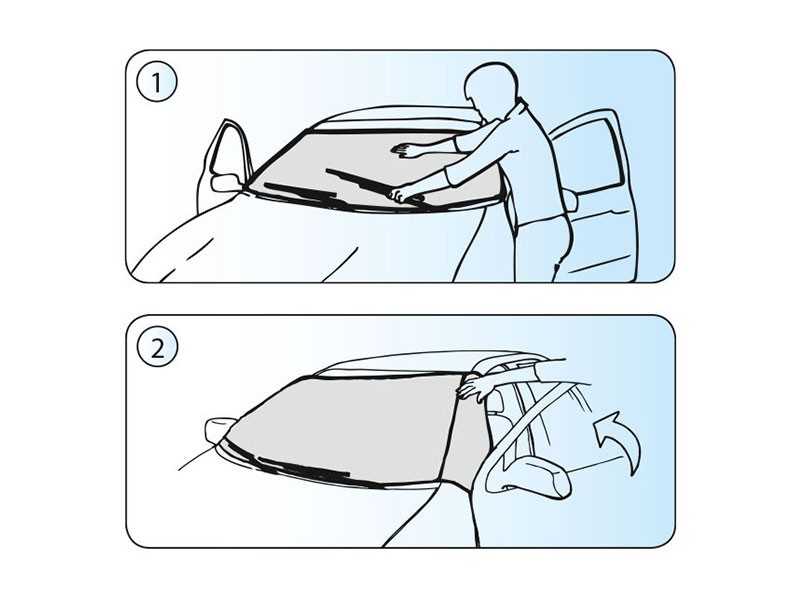 1

2