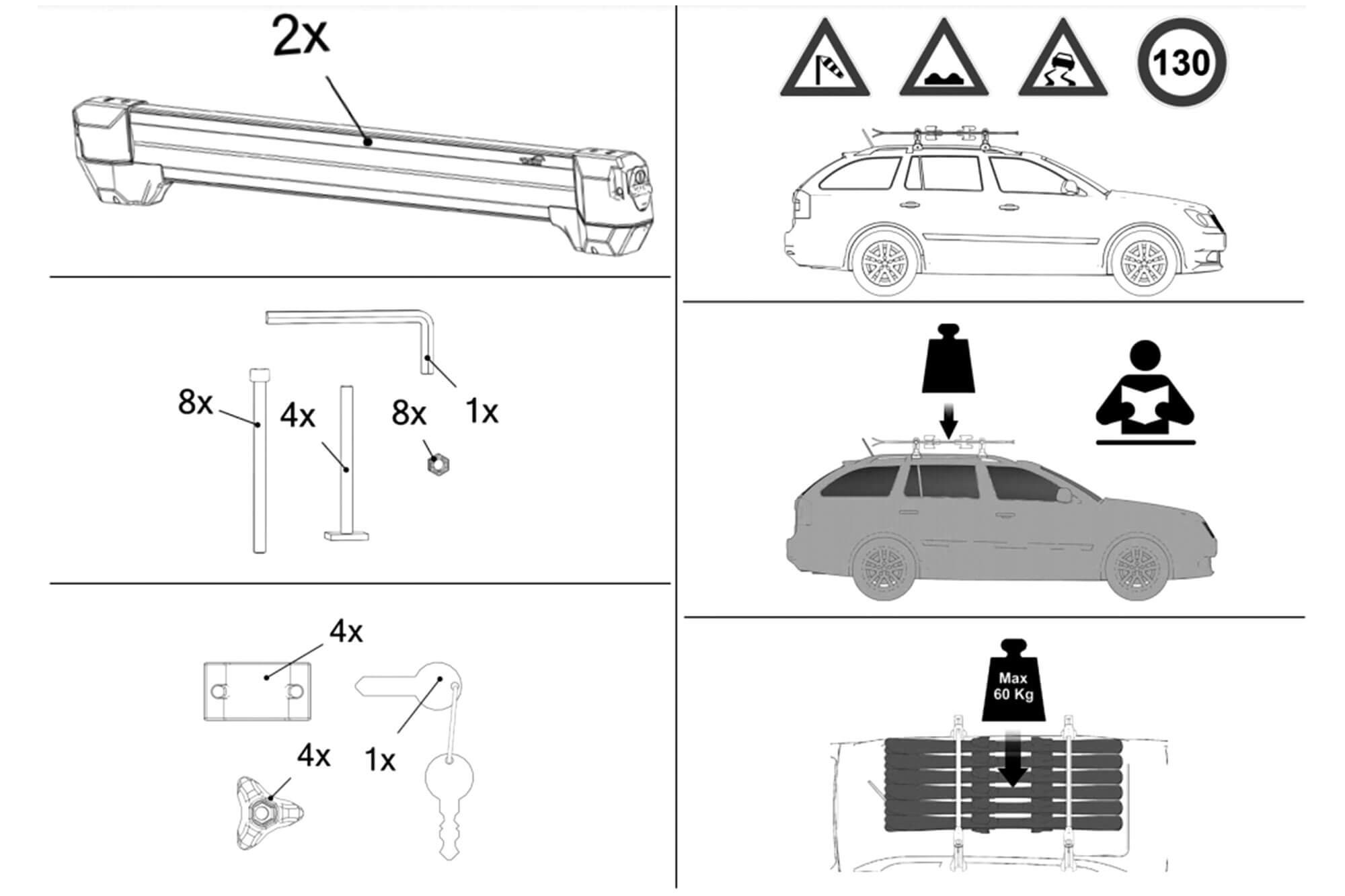 2x

8x
4x
8x
1x

4x
4x
1x

130

Max
60 Kg